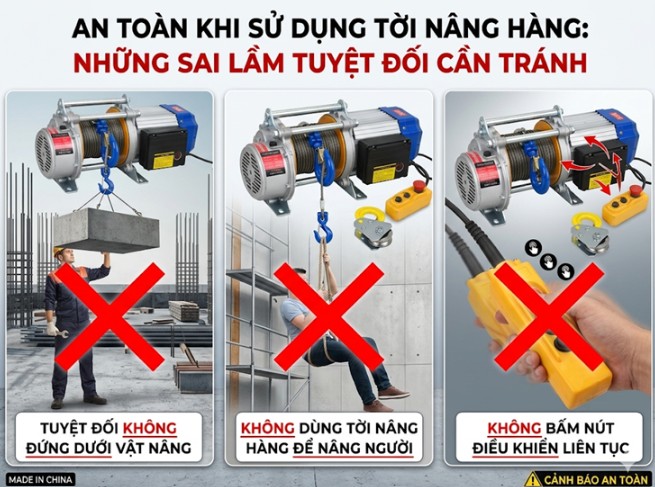 AN TOÀN KHI SỬ DỤNG TỜI NÂNG HÀNG:
NHỮNG SAI LẦM TUYỆT ĐỐI CẦN TRÁNH

TUYỆT ĐỐI KHÔNG ĐỨNG DƯỚI VẬT NÂNG

KHÔNG DÙNG TỜI NÂNG HÀNG ĐỂ NÂNG NGƯỜI

KHÔNG BẤM NÚT ĐIỀU KHIỂN LIÊN TỤC

MADE IN CHINA

CẢNH BÁO AN TOÀN